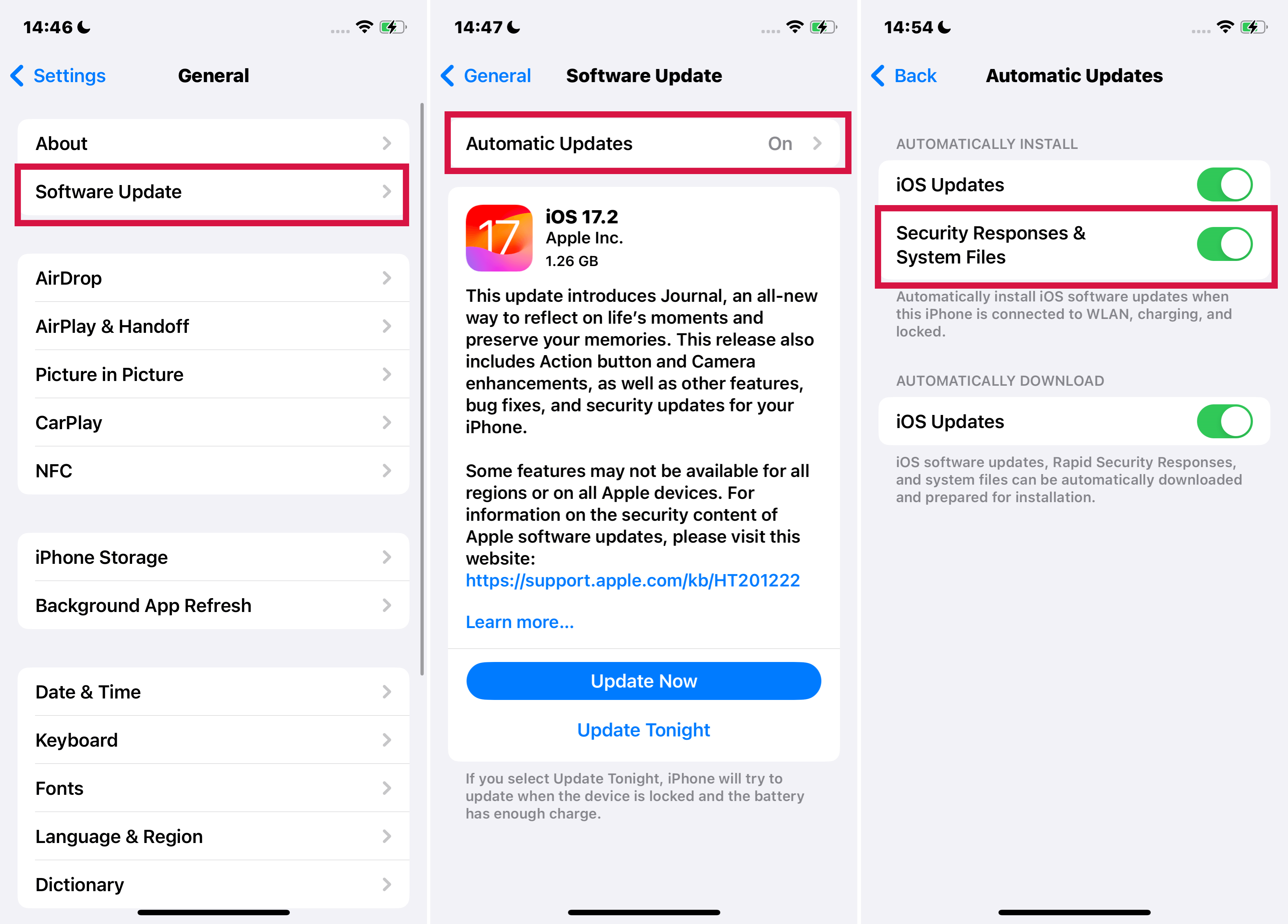 14:46

Settings General

About

Software Update

AirDrop

AirPlay & Handoff

Picture in Picture

CarPlay

NFC

iPhone Storage

Background App Refresh

Date & Time

Keyboard

Fonts

Language & Region

Dictionary

14:47

General Software Update

Automatic Updates On

17

iOS 17.2
Apple Inc.
1.26 GB

This update introduces Journal, an all-new way to reflect on life's moments and preserve your memories. This release also includes Action button and Camera enhancements, as well as other features, bug fixes, and security updates for your iPhone.

Some features may not be available for all regions or on all Apple devices. For information on the security content of Apple software updates, please visit this website:
https://support.apple.com/kb/HT201222

Learn more...

Update Now

Update Tonight

If you select Update Tonight, iPhone will try to update when the device is locked and the battery has enough charge.

14:54

Back Automatic Updates

AUTOMATICALLY INSTALL

iOS Updates

Security Responses & System Files

Automatically install iOS software updates when this iPhone is connected to WLAN, charging, and locked.

AUTOMATICALLY DOWNLOAD

iOS Updates

iOS software updates, Rapid Security Responses, and system files can be automatically downloaded and prepared for installation.